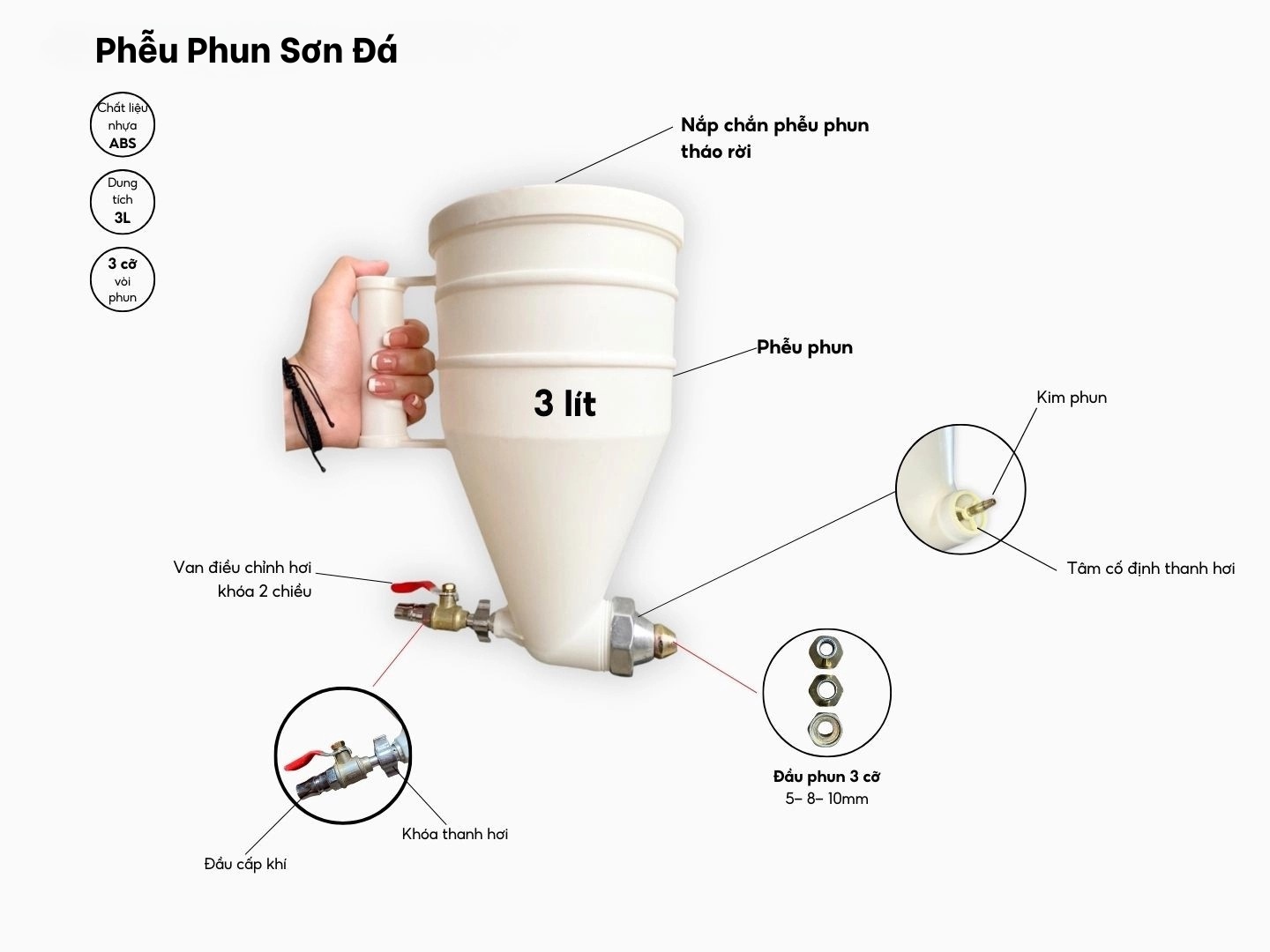 Phễu Phun Sơn Đá

Chất liệu nhựa ABS

Dung tích 3L

3 cỡ vòi phun

Nắp chắn phễu phun tháo rời

Phễu phun

3 lít

Kim phun

Tâm cố định thanh hơi

Van điều chỉnh hơi khóa 2 chiều

Đầu phun 3 cỡ
5– 8– 10mm

Khóa thanh hơi

Đầu cấp khí